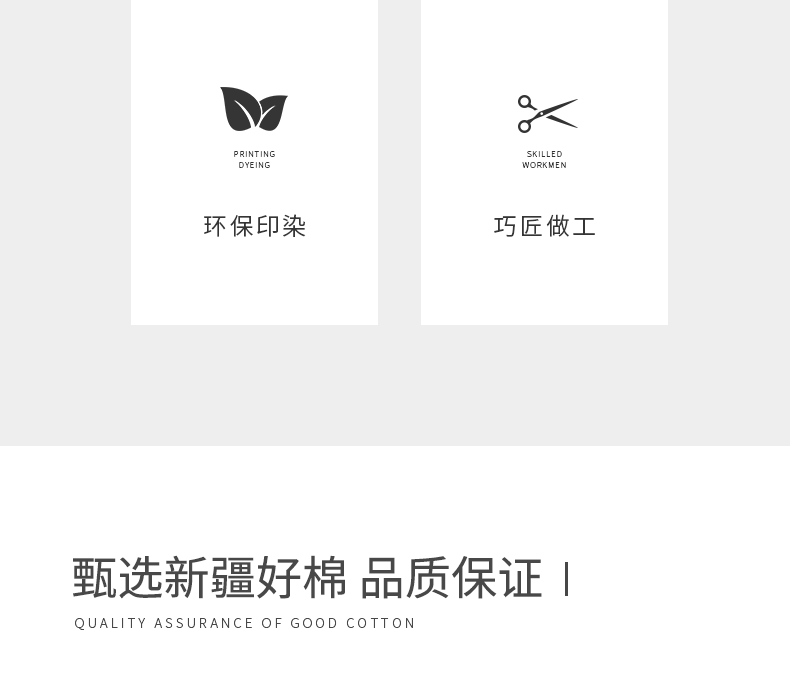 PRINTING
DYEING

环保印染

SKILLED
WORKMEN

巧匠做工

甄选新疆好棉 品质保证 |

QUALITY ASSURANCE OF GOOD COTTON